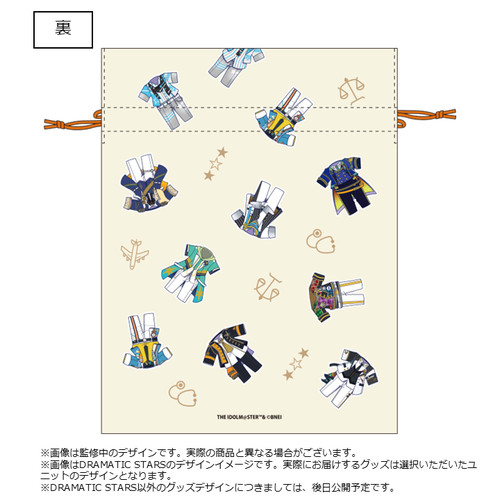 裏

THE IDOLM@STER™& ©BNEI

※画像は監修中のデザインです。実際の商品と異なる場合がございます。
※画像はDRAMATIC STARSのデザインイメージです。実際にお届けするグッズは選択いただいたユニットのデザインとなります。
※DRAMATIC STARS以外のグッズデザインにつきましては、後日公開予定です。